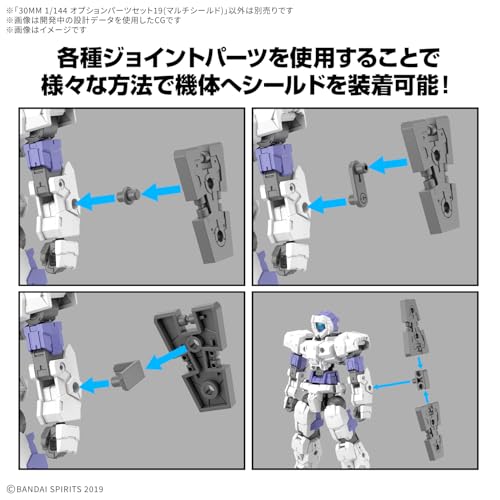 ※「30MM 1/144 オプションパーツセット19(マルチシールド)」以外は別売りです
※画像は開発中の設計データを使用したCGです
※画像はイメージです

各種ジョイントパーツを使用することで
様々な方法で機体へシールドを装着可能！

©BANDAI SPIRITS 2019