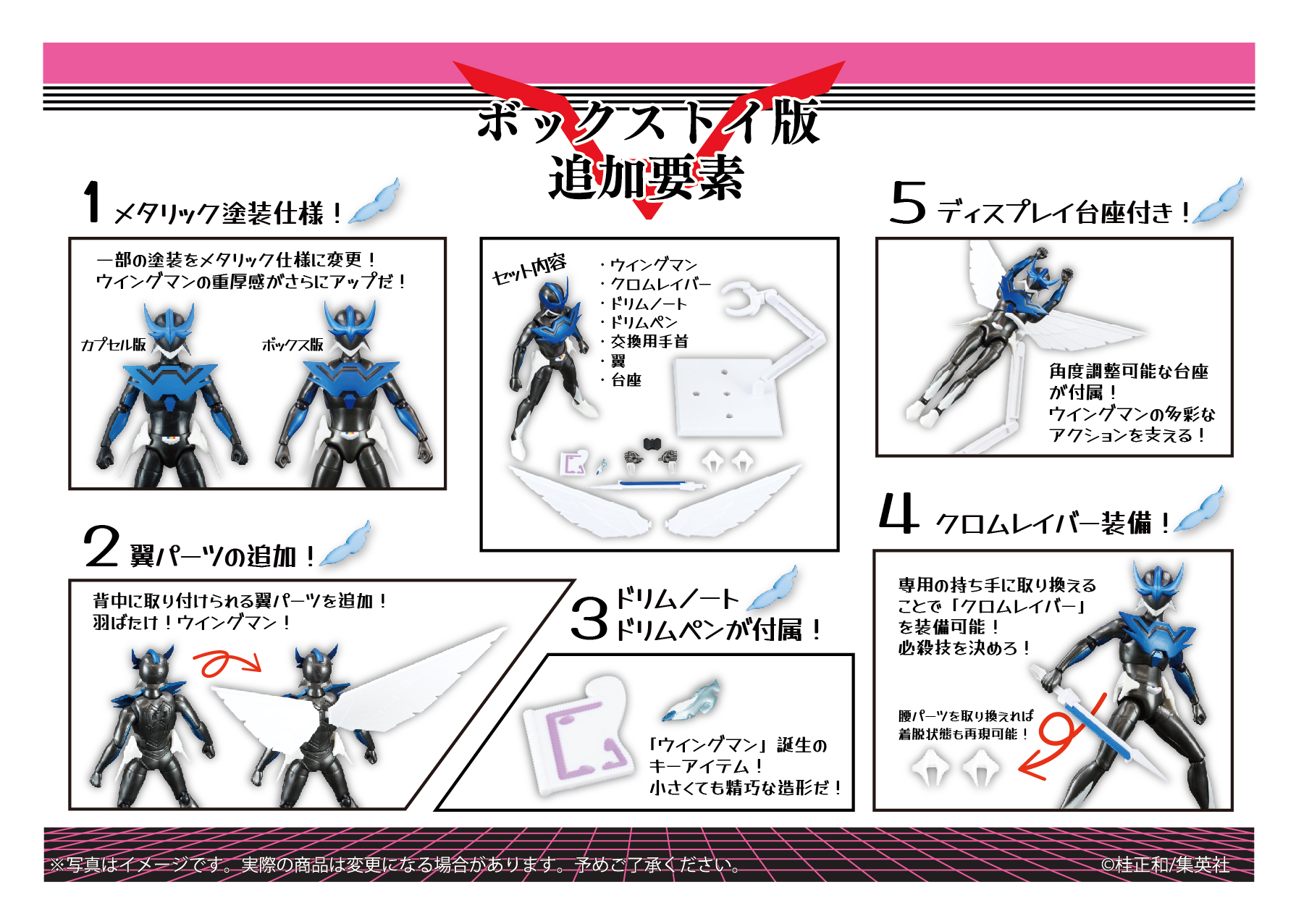 ボックストイ版
追加要素

1 メタリック塗装仕様！

一部の塗装をメタリック仕様に変更！
ウイングマンの重厚感がさらにアップだ！

カプセル版

ボックス版

セット内容
・ウイングマン
・クロムレイバー
・ドリムノート
・ドリムペン
・交換用手首
・翼
・台座

5 ディスプレイ台座付き！

角度調整可能な台座が付属！
ウイングマンの多彩なアクションを支える！

2 翼パーツの追加！

背中に取り付けられる翼パーツを追加！
羽ばたけ！ウイングマン！

3 ドリムノート
ドリムペンが付属！

「ウイングマン」誕生のキーアイテム！
小さくても精巧な造形だ！

4 クロムレイバー装備！

専用の持ち手に取り換えることで「クロムレイバー」を装備可能！
必殺技を決めろ！

腰パーツを取り換えれば
着脱状態も再現可能！

※写真はイメージです。実際の商品は変更になる場合があります。予めご了承ください。

©桂正和/集英社