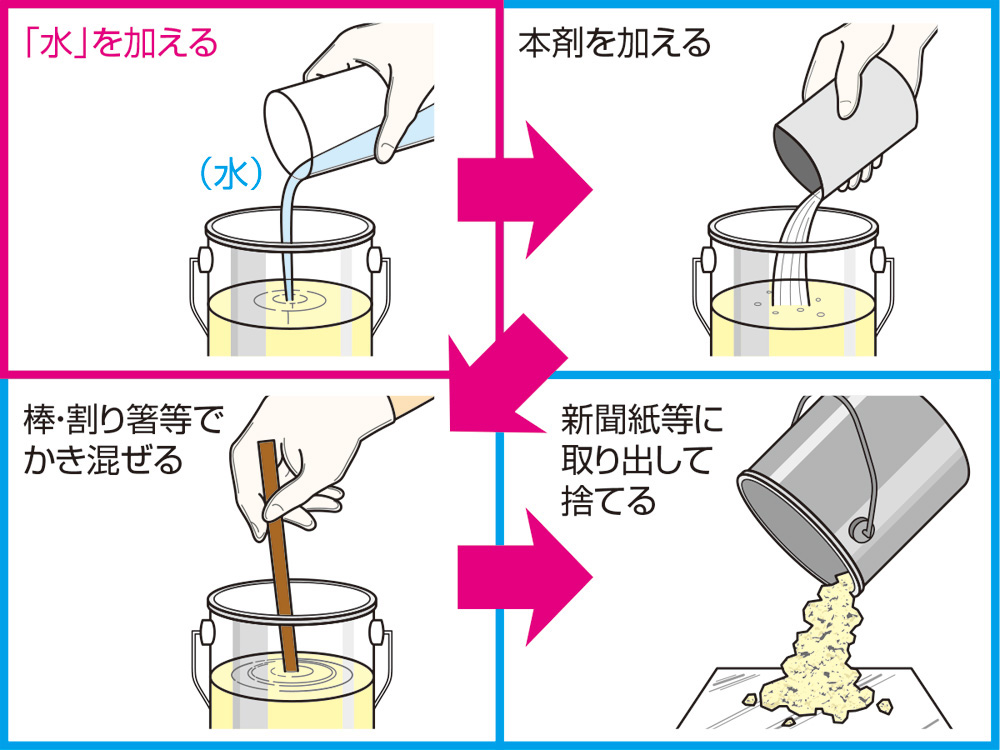 「水」を加える

（水）

本剤を加える

棒・割り箸等でかき混ぜる

新聞紙等に取り出して捨てる