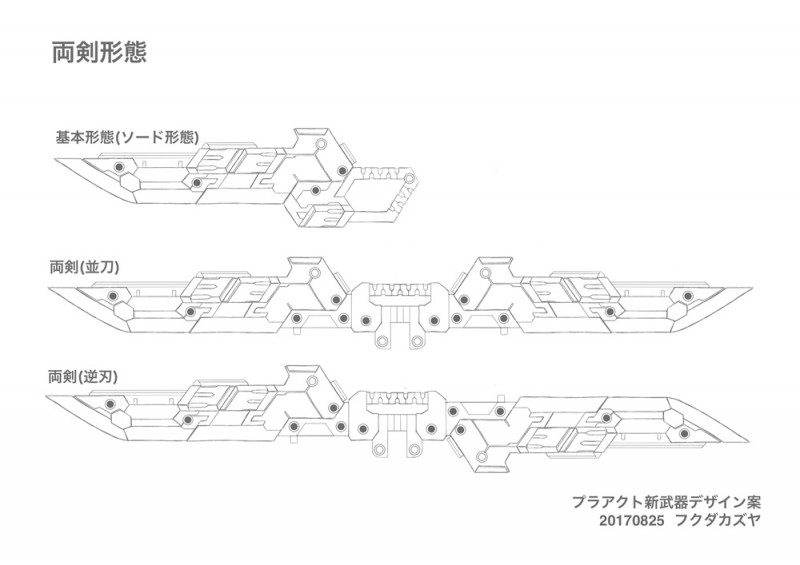 両剣形態

基本形態(ソード形態)

両剣(並刀)

両剣(逆刃)

プラアクト新武器デザイン案
20170825　フクダカズヤ