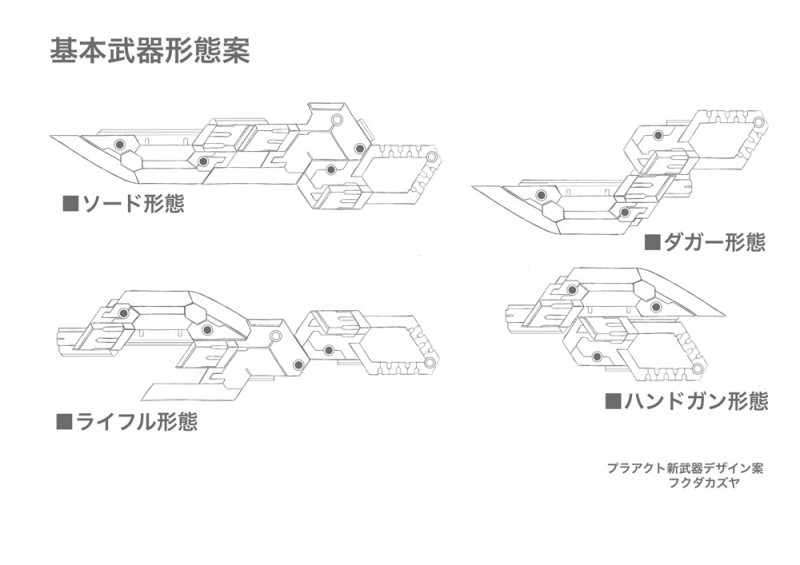 基本武器形態案

■ソード形態

■ダガー形態

■ライフル形態

■ハンドガン形態

プラアクト新武器デザイン案
フクダカズヤ