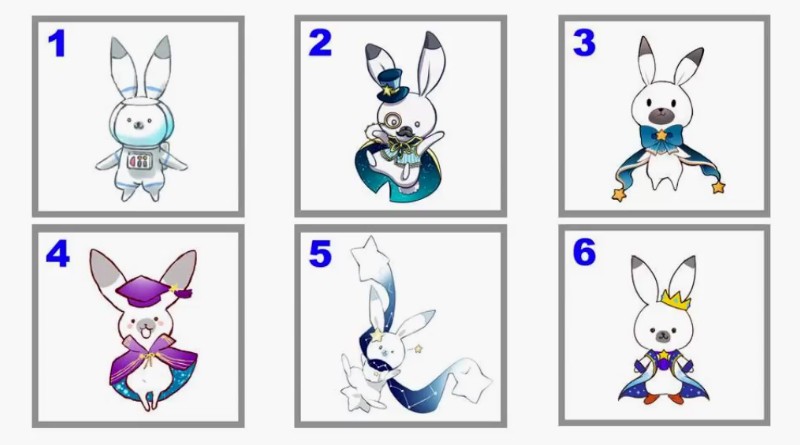 1

2

3

4

5

6