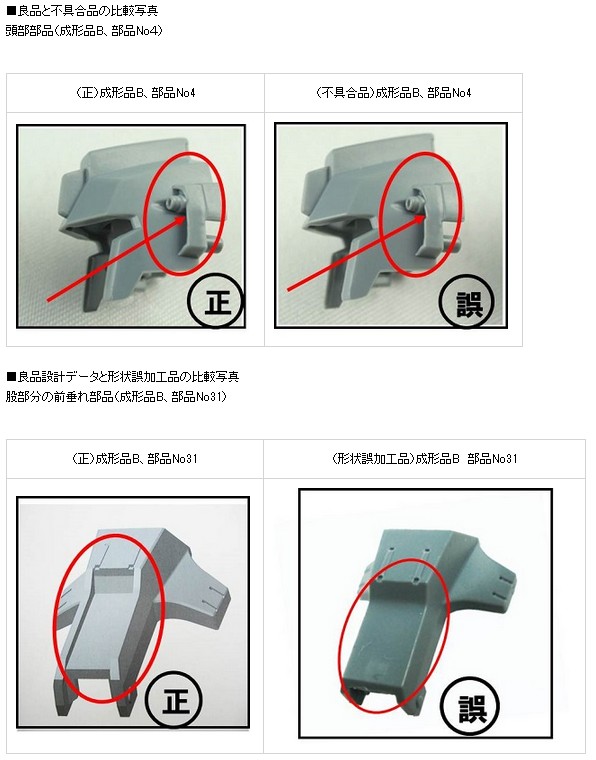 ■良品と不具合品の比較写真
頭部部品(成形品B、部品No4)

| (正)成形品B、部品No4 | (不具合品)成形品B、部品No4 |
|---|---|
| 正 | 誤 |

■良品設計データと形状誤加工品の比較写真
股部分の前垂れ部品(成形品B、部品No31)

| (正)成形品B、部品No31 | (形状誤加工品)成形品B 部品No31 |
|---|---|
| 正 | 誤 |