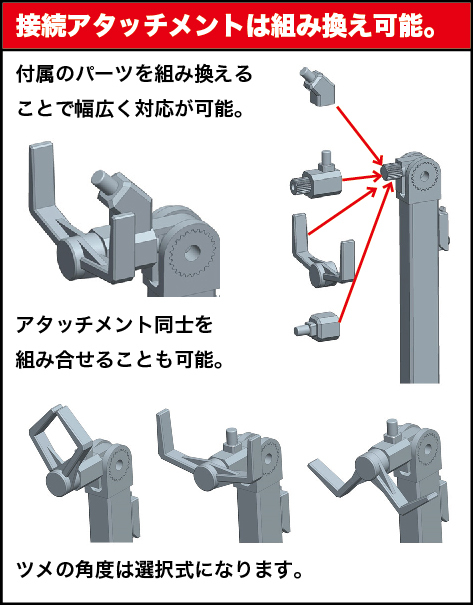 接続アタッチメントは組み換え可能。

付属のパーツを組み換えることで幅広く対応が可能。

アタッチメント同士を組み合せることも可能。

ツメの角度は選択式になります。