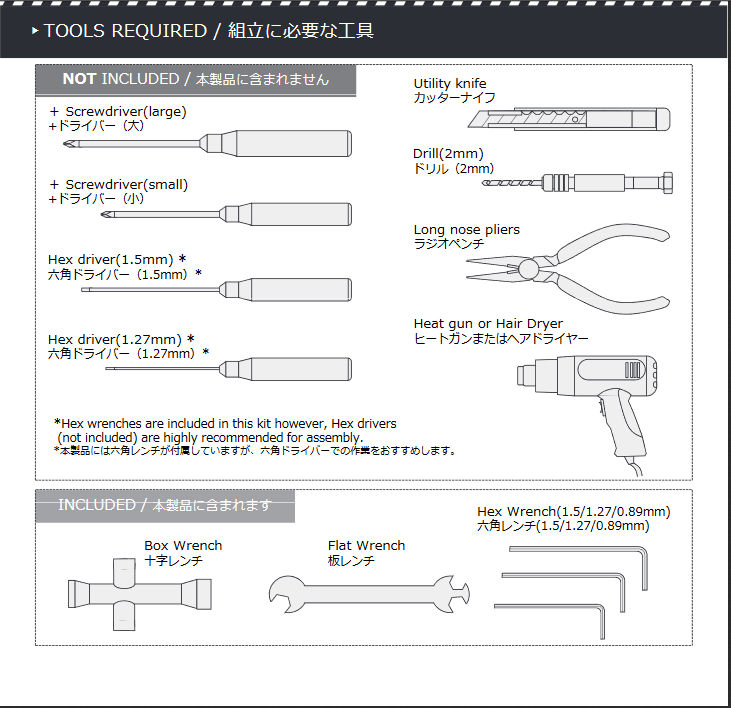 ▸ TOOLS REQUIRED / 組立に必要な工具

NOT INCLUDED / 本製品に含まれません

+ Screwdriver(large)
+ドライバー（大）

+ Screwdriver(small)
+ドライバー（小）

Hex driver(1.5mm) *
六角ドライバー（1.5mm）*

Hex driver(1.27mm) *
六角ドライバー（1.27mm）*

*Hex wrenches are included in this kit however, Hex drivers (not included) are highly recommended for assembly.
*本製品には六角レンチが付属していますが、六角ドライバーでの作業をおすすめします。

Utility knife
カッターナイフ

Drill(2mm)
ドリル（2mm）

Long nose pliers
ラジオペンチ

Heat gun or Hair Dryer
ヒートガンまたはヘアドライヤー

INCLUDED / 本製品に含まれます

Box Wrench
十字レンチ

Flat Wrench
板レンチ

Hex Wrench(1.5/1.27/0.89mm)
六角レンチ(1.5/1.27/0.89mm)